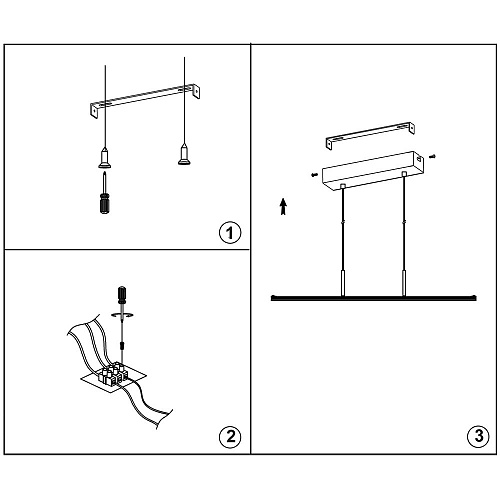 1

2

3